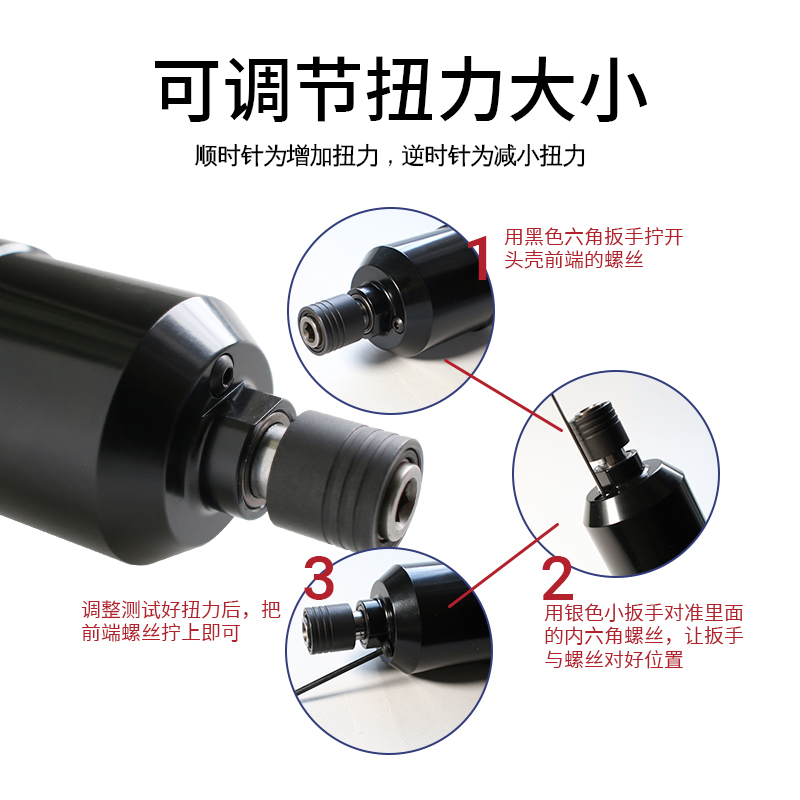 可调节扭力大小

顺时针为增加扭力，逆时针为减小扭力

1
用黑色六角扳手拧开头壳前端的螺丝

2
用银色小扳手对准里面的内六角螺丝，让扳手与螺丝对好位置

3
调整测试好扭力后，把前端螺丝拧上即可